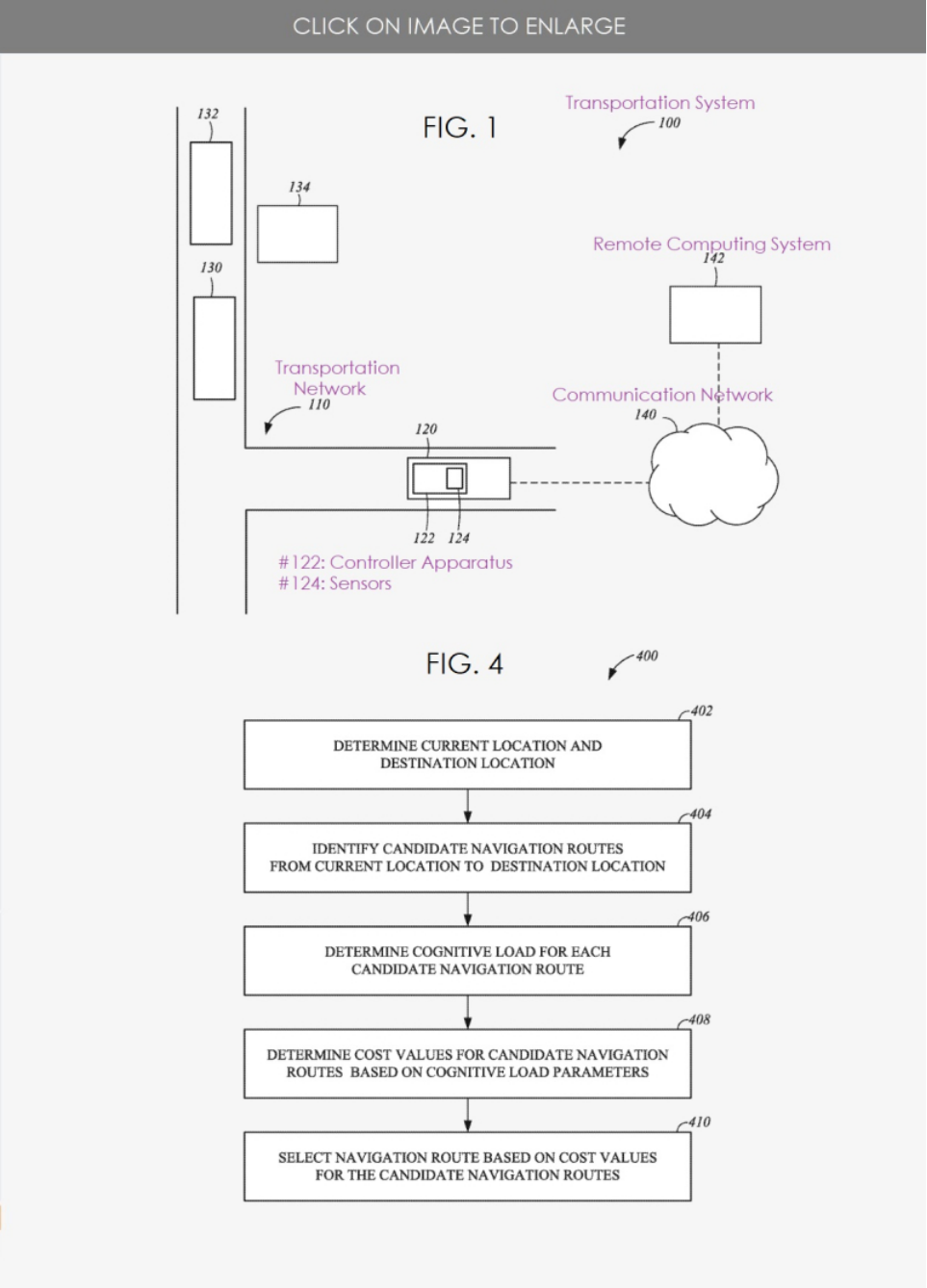 CLICK ON IMAGE TO ENLARGE

FIG. 1

Transportation System
100

132

134

130

Remote Computing System
142

Transportation Network
110

Communication Network
140

120

122 124

#122: Controller Apparatus
#124: Sensors

FIG. 4

400

402
DETERMINE CURRENT LOCATION AND DESTINATION LOCATION

404
IDENTIFY CANDIDATE NAVIGATION ROUTES FROM CURRENT LOCATION TO DESTINATION LOCATION

406
DETERMINE COGNITIVE LOAD FOR EACH CANDIDATE NAVIGATION ROUTE

408
DETERMINE COST VALUES FOR CANDIDATE NAVIGATION ROUTES BASED ON COGNITIVE LOAD PARAMETERS

410
SELECT NAVIGATION ROUTE BASED ON COST VALUES FOR THE CANDIDATE NAVIGATION ROUTES