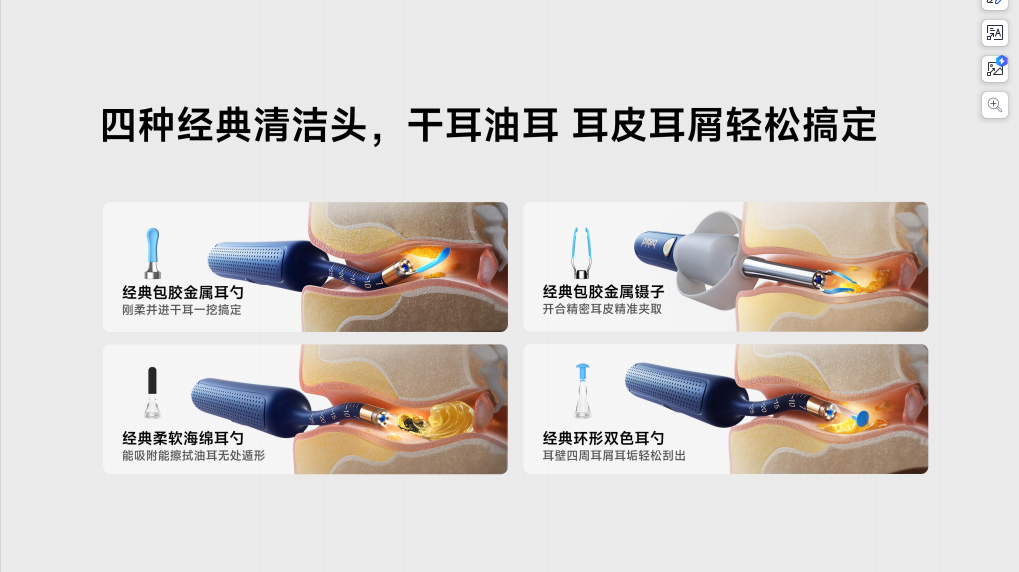 四种经典清洁头，干耳油耳 耳皮耳屑轻松搞定

经典包胶金属耳勺
刚柔并进干耳一挖搞定

经典包胶金属镊子
开合精密耳皮精准夹取

经典柔软海绵耳勺
能吸附能擦拭油耳无处遁形

经典环形双色耳勺
耳壁四周耳屑耳垢轻松刮出